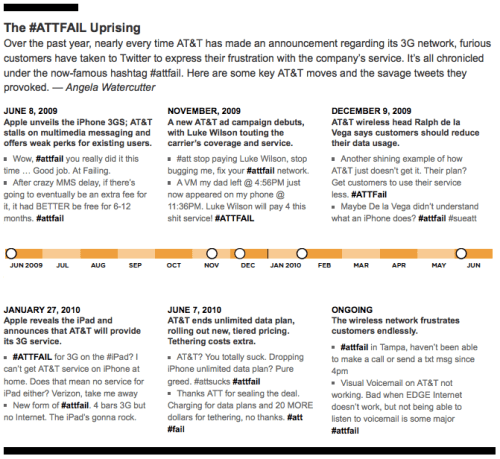 The #ATTFAIL Uprising

Over the past year, nearly every time AT&T has made an announcement regarding its 3G network, furious customers have taken to Twitter to express their frustration with the company's service. It's all chronicled under the now-famous hashtag #attfail. Here are some key AT&T moves and the savage tweets they provoked. — Angela Watercutter

JUNE 8, 2009
Apple unveils the iPhone 3GS; AT&T stalls on multimedia messaging and offers weak perks for existing users.

▪ Wow, #attfail you really did it this time … Good job. At Failing.
▪ After crazy MMS delay, if there's going to eventually be an extra fee for it, it had BETTER be free for 6-12 months. #attfail

NOVEMBER, 2009
A new AT&T ad campaign debuts, with Luke Wilson touting the carrier's coverage and service.

▪ #att stop paying Luke Wilson, stop bugging me, fix your #attfail network.
▪ A VM my dad left @ 4:56PM just now appeared on my phone @ 11:36PM. Luke Wilson will pay 4 this shit service! #ATTFAIL

DECEMBER 9, 2009
AT&T wireless head Ralph de la Vega says customers should reduce their data usage.

▪ Another shining example of how AT&T just doesn't get it. Their plan? Get customers to use their service less. #ATTFail
▪ Maybe De la Vega didn't understand what an iPhone does? #attfail #sueatt

JUN 2009 JUL AUG SEP OCT NOV DEC JAN 2010 FEB MAR APR MAY JUN

JANUARY 27, 2010
Apple reveals the iPad and announces that AT&T will provide its 3G service.

▪ #ATTFAIL for 3G on the #iPad? I can't get AT&T service on iPhone at home. Does that mean no service for iPad either? Verizon, take me away
▪ New form of #attfail. 4 bars 3G but no Internet. The iPad's gonna rock.

JUNE 7, 2010
AT&T ends unlimited data plan, rolling out new, tiered pricing. Tethering costs extra.

▪ AT&T? You totally suck. Dropping iPhone unlimited data plan? Pure greed. #attsucks #attfail
▪ Thanks ATT for sealing the deal. Charging for data plans and 20 MORE dollars for tethering, no thanks. #att #fail

ONGOING
The wireless network frustrates customers endlessly.

▪ #attfail in Tampa, haven't been able to make a call or send a txt msg since 4pm
▪ Visual Voicemail on AT&T not working. Bad when EDGE Internet doesn't work, but not being able to listen to voicemail is some major #attfail