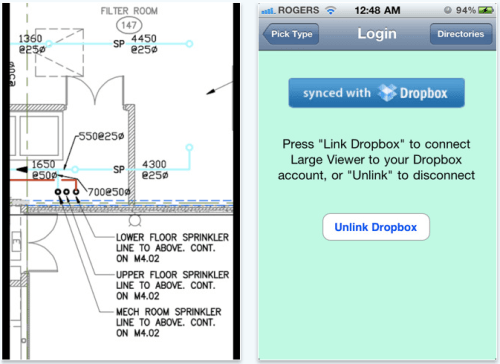 FILTER ROOM
147
1360
@25ø
SP
4450
@25ø
550@25ø
1650
@50ø
SP
4300
@25ø
700@50ø
LOWER FLOOR SPRINKLER LINE TO ABOVE. CONT. ON M4.02
UPPER FLOOR SPRINKLER LINE TO ABOVE. CONT. ON M4.02
MECH ROOM SPRINKLER LINE TO ABOVE. CONT. ON M4.02

ROGERS 12:48 AM 94%
Pick Type
Login
Directories
synced with Dropbox
Press "Link Dropbox" to connect Large Viewer to your Dropbox account, or "Unlink" to disconnect
Unlink Dropbox