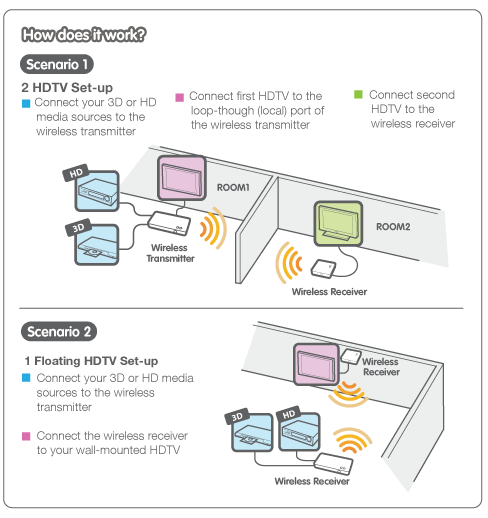 How does it work?

Scenario 1

2 HDTV Set-up

Connect your 3D or HD media sources to the wireless transmitter

Connect first HDTV to the loop-though (local) port of the wireless transmitter

Connect second HDTV to the wireless receiver

HD

3D

ROOM1

Wireless Transmitter

ROOM2

Wireless Receiver

Scenario 2

1 Floating HDTV Set-up

Connect your 3D or HD media sources to the wireless transmitter

Connect the wireless receiver to your wall-mounted HDTV

Wireless Receiver

3D

HD

Wireless Receiver