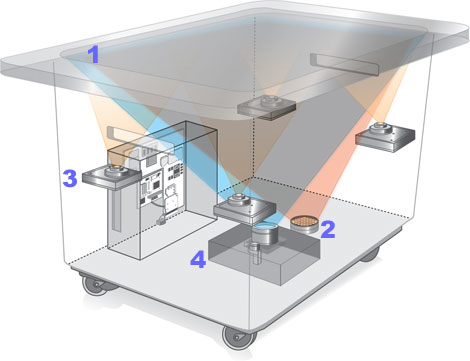 1
3
2
4