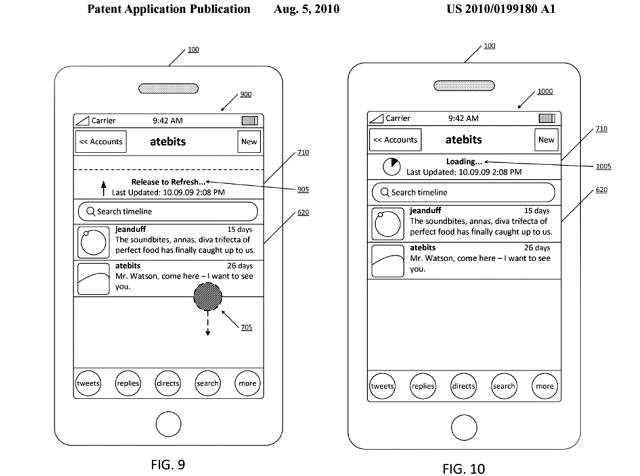 Patent Application Publication Aug. 5, 2010 US 2010/0199180 A1

100

900

Carrier 9:42 AM

<< Accounts atebits New

710

Release to Refresh...
Last Updated: 10.09.09 2:08 PM

905

Search timeline

620

jeanduff 15 days
The soundbites, annas, diva trifecta of perfect food has finally caught up to us.

atebits 26 days
Mr. Watson, come here – I want to see you.

705

tweets replies directs search more

FIG. 9

100

1000

Carrier 9:42 AM

<< Accounts atebits New

710

Loading...
Last Updated: 10.09.09 2:08 PM

1005

Search timeline

620

jeanduff 15 days
The soundbites, annas, diva trifecta of perfect food has finally caught up to us.

atebits 26 days
Mr. Watson, come here – I want to see you.

tweets replies directs search more

FIG. 10