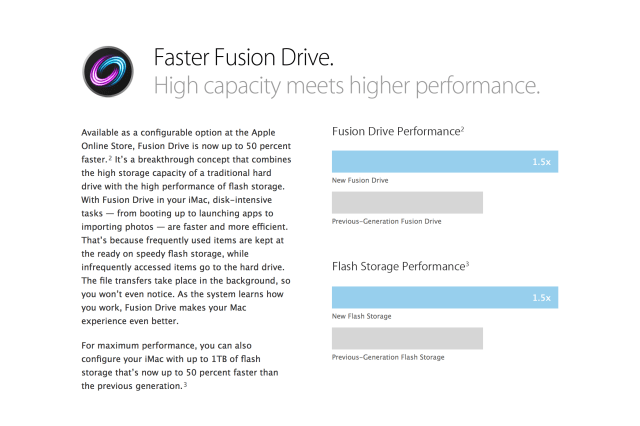 Faster Fusion Drive.
High capacity meets higher performance.

Available as a configurable option at the Apple Online Store, Fusion Drive is now up to 50 percent faster.$^{2}$ It's a breakthrough concept that combines the high storage capacity of a traditional hard drive with the high performance of flash storage. With Fusion Drive in your iMac, disk-intensive tasks — from booting up to launching apps to importing photos — are faster and more efficient. That's because frequently used items are kept at the ready on speedy flash storage, while infrequently accessed items go to the hard drive. The file transfers take place in the background, so you won't even notice. As the system learns how you work, Fusion Drive makes your Mac experience even better.

For maximum performance, you can also configure your iMac with up to 1TB of flash storage that's now up to 50 percent faster than the previous generation.$^{3}$

Fusion Drive Performance$^{2}$

1.5x

New Fusion Drive

Previous-Generation Fusion Drive

Flash Storage Performance$^{3}$

1.5x

New Flash Storage

Previous-Generation Flash Storage