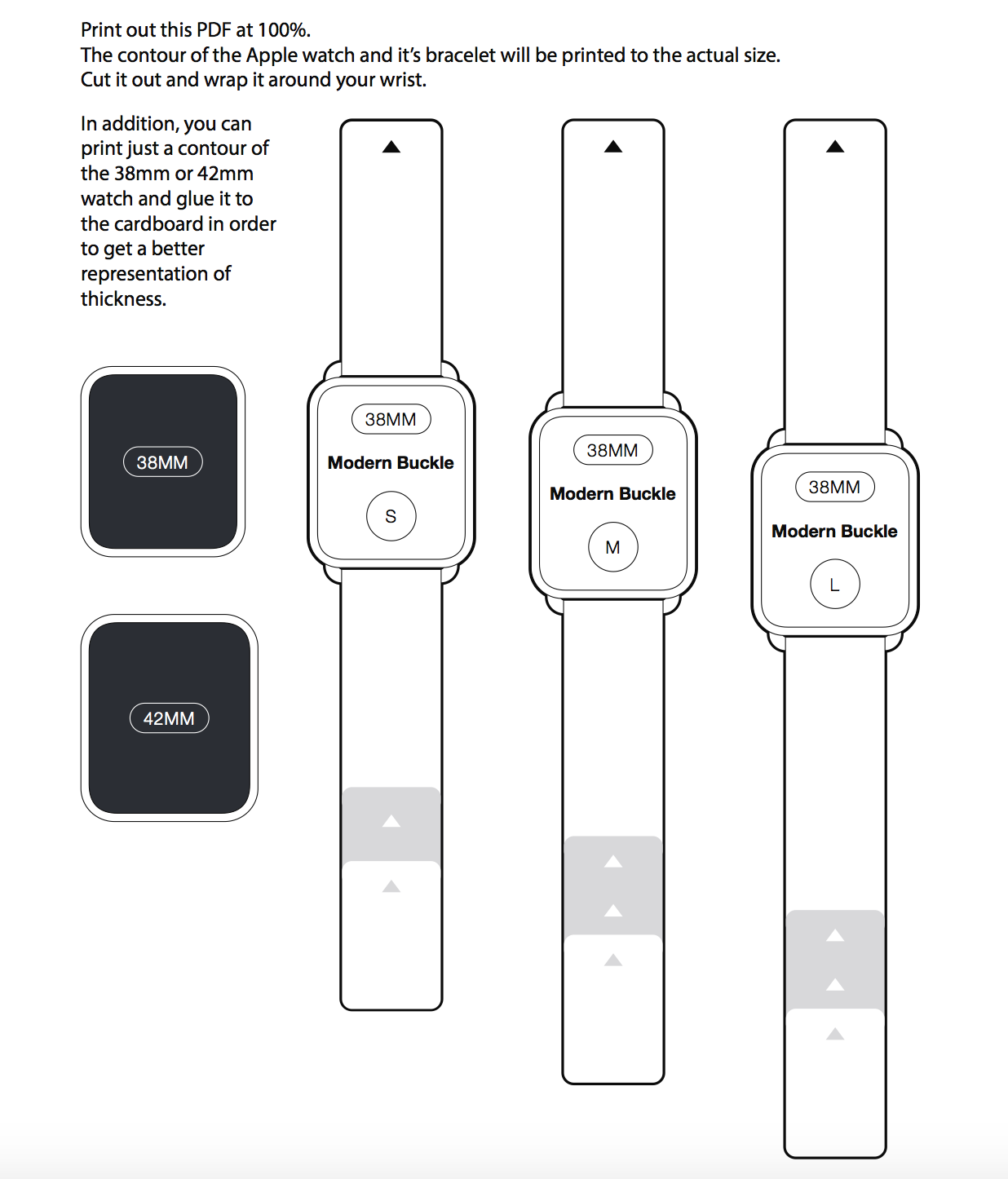 Print out this PDF at 100%.
The contour of the Apple watch and it's bracelet will be printed to the actual size.
Cut it out and wrap it around your wrist.

In addition, you can print just a contour of the 38mm or 42mm watch and glue it to the cardboard in order to get a better representation of thickness.

38MM

42MM

38MM
Modern Buckle
S

38MM
Modern Buckle
M

38MM
Modern Buckle
L