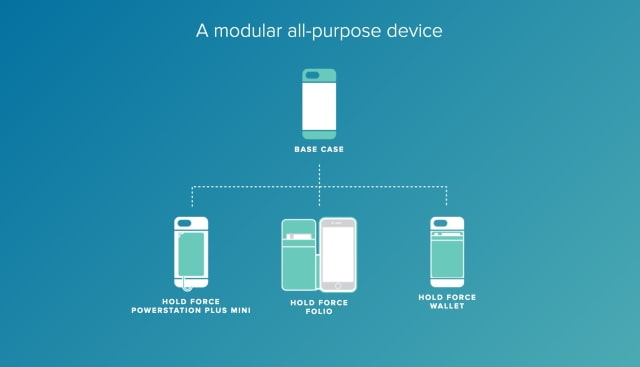 A modular all-purpose device

BASE CASE

HOLD FORCE POWERSTATION PLUS MINI

HOLD FORCE FOLIO

HOLD FORCE WALLET