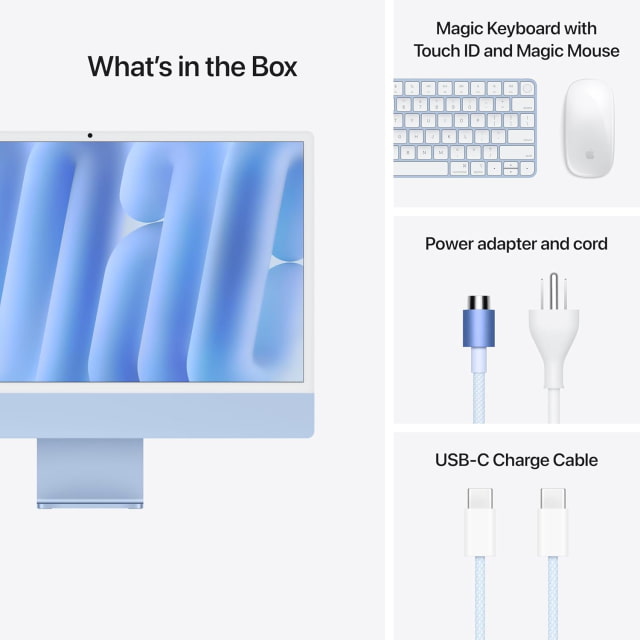 What's in the Box

Magic Keyboard with Touch ID and Magic Mouse

Power adapter and cord

USB-C Charge Cable