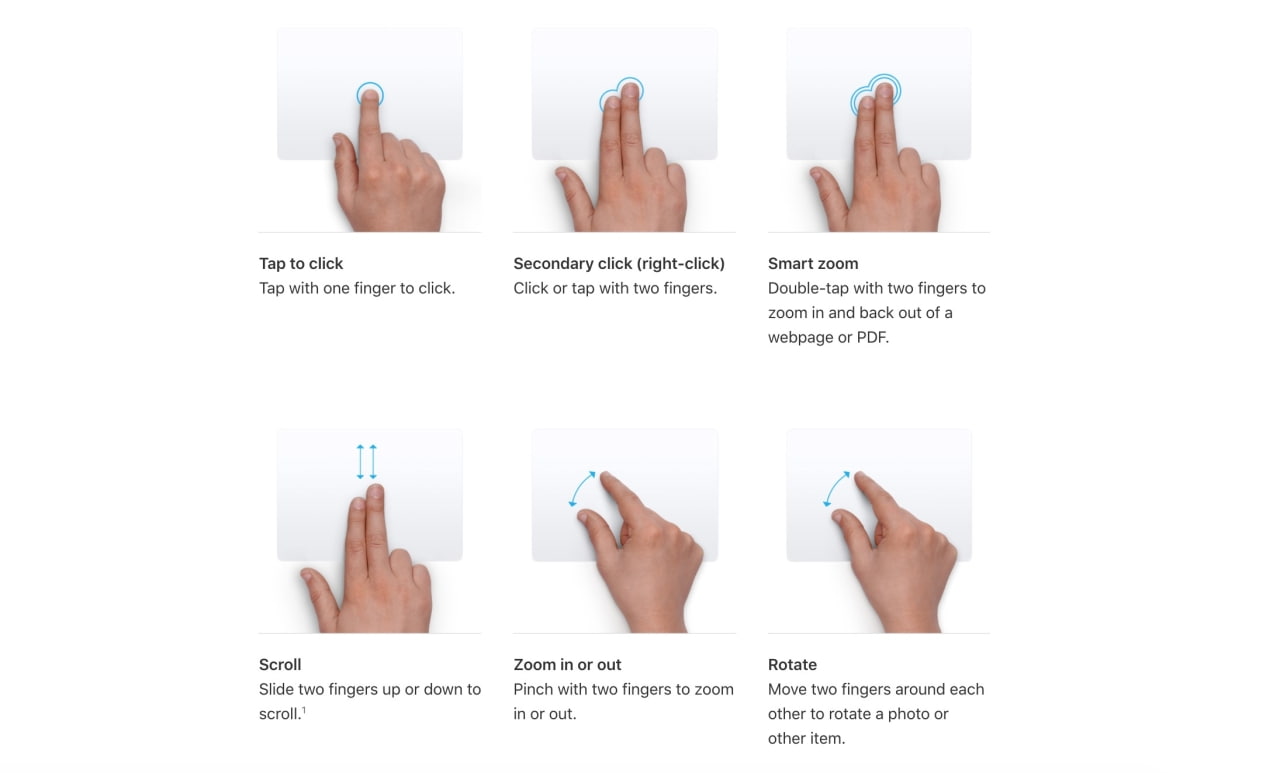 Tap to click
Tap with one finger to click.

Secondary click (right-click)
Click or tap with two fingers.

Smart zoom
Double-tap with two fingers to zoom in and back out of a webpage or PDF.

Scroll
Slide two fingers up or down to scroll.$^1$

Zoom in or out
Pinch with two fingers to zoom in or out.

Rotate
Move two fingers around each other to rotate a photo or other item.