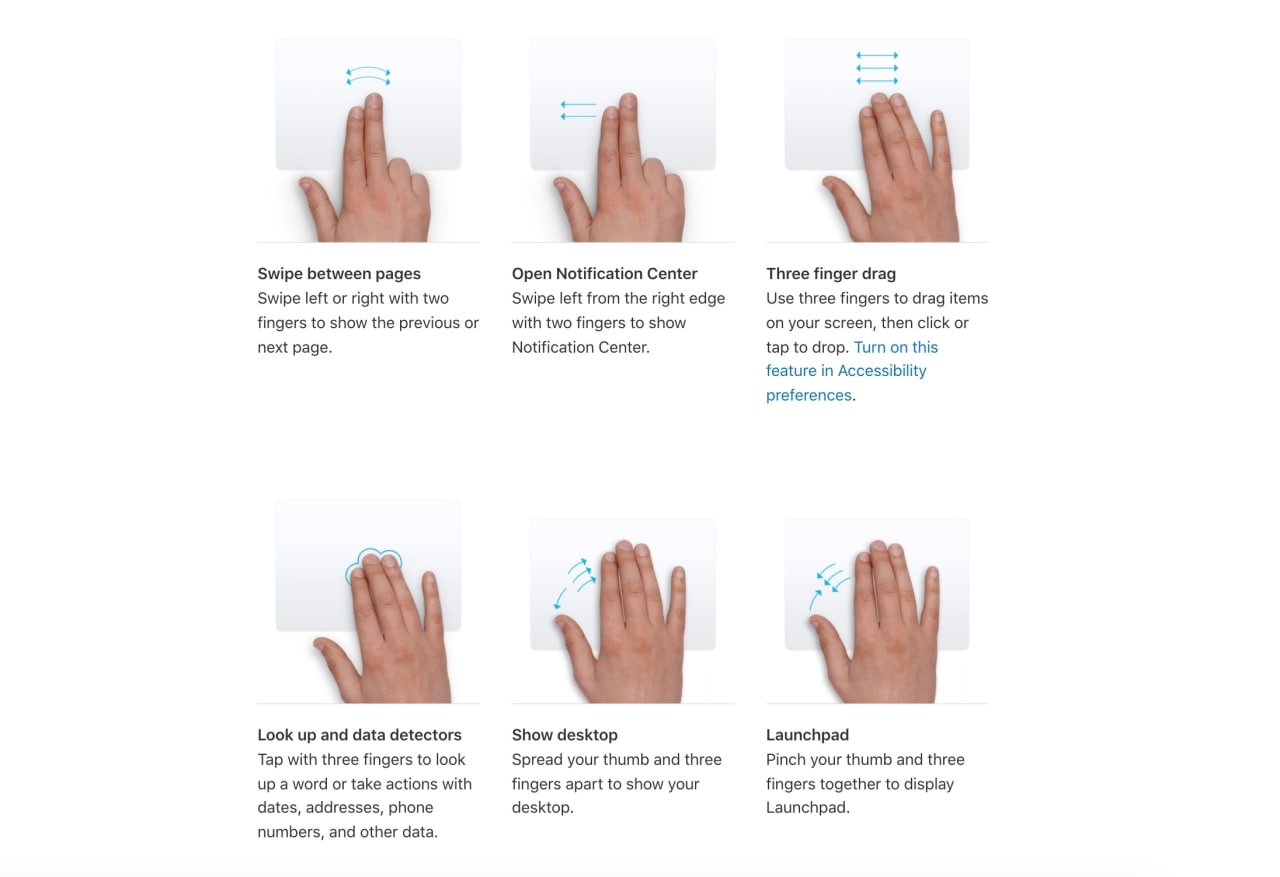 Swipe between pages
Swipe left or right with two fingers to show the previous or next page.

Open Notification Center
Swipe left from the right edge with two fingers to show Notification Center.

Three finger drag
Use three fingers to drag items on your screen, then click or tap to drop. Turn on this feature in Accessibility preferences.

Look up and data detectors
Tap with three fingers to look up a word or take actions with dates, addresses, phone numbers, and other data.

Show desktop
Spread your thumb and three fingers apart to show your desktop.

Launchpad
Pinch your thumb and three fingers together to display Launchpad.