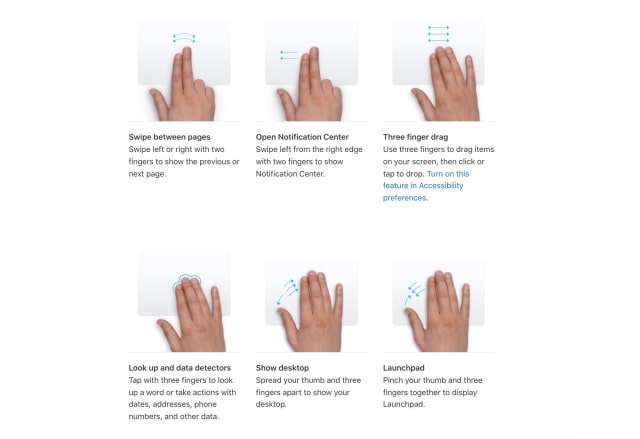 Swipe between pages
Swipe left or right with two fingers to show the previous or next page.

Open Notification Center
Swipe left from the right edge with two fingers to show Notification Center.

Three finger drag
Use three fingers to drag items on your screen, then click or tap to drop. Turn on this feature in Accessibility preferences.

Look up and data detectors
Tap with three fingers to look up a word or take actions with dates, addresses, phone numbers, and other data.

Show desktop
Spread your thumb and three fingers apart to show your desktop.

Launchpad
Pinch your thumb and three fingers together to display Launchpad.